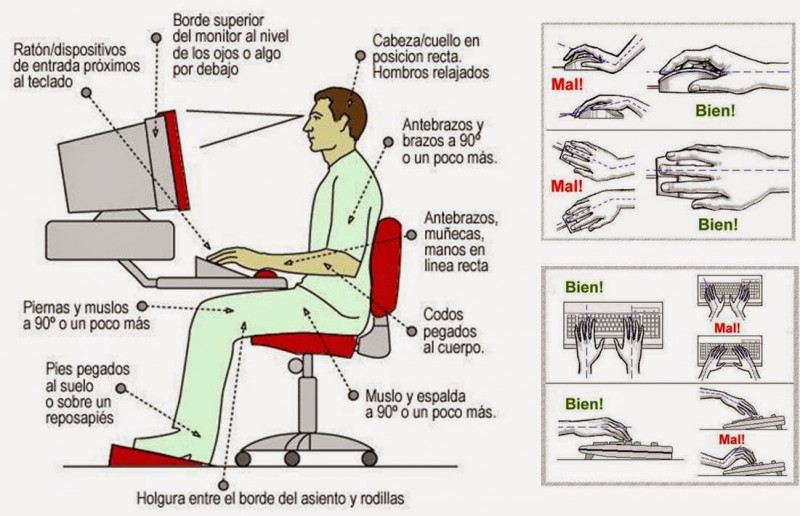 Ratón/dispositivos de entrada próximos al teclado

Borde superior del monitor al nivel de los ojos o algo por debajo

Cabeza/cuello en posicion recta. Hombros relajados

Antebrazos y brazos a 90º o un poco más.

Antebrazos, muñecas, manos en linea recta

Piernas y muslos a 90º o un poco más

Codos pegados al cuerpo.

Pies pegados al suelo o sobre un reposapiés

Muslo y espalda a 90º o un poco más.

Holgura entre el borde del asiento y rodillas

Mal!

Bien!

Mal!

Bien!

Bien!

Mal!

Bien!

Mal!