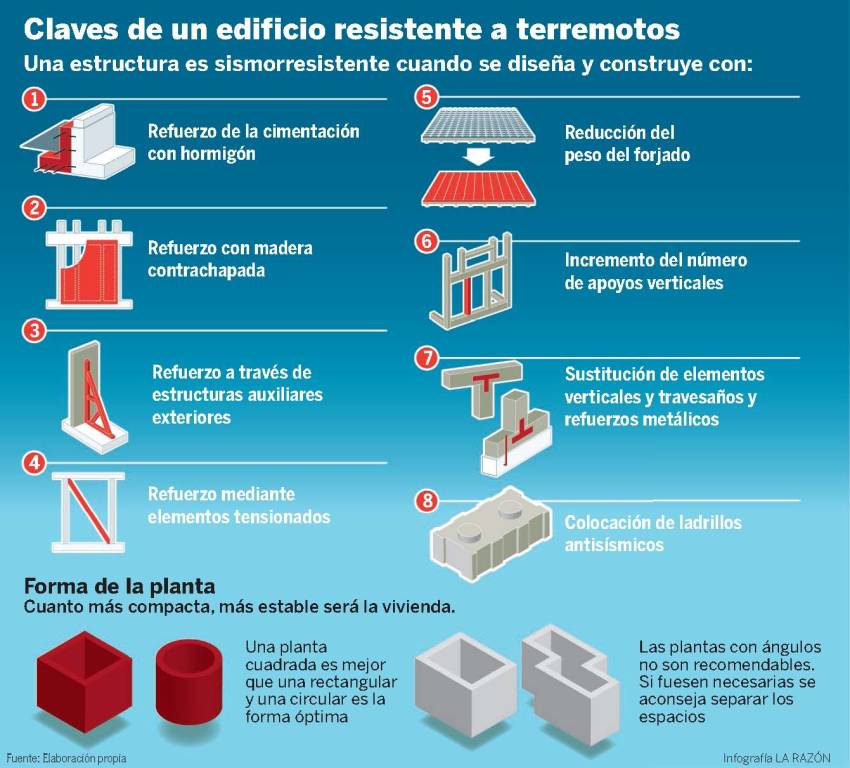 Claves de un edificio resistente a terremotos
Una estructura es sismorresistente cuando se diseña y construye con:

1
Refuerzo de la cimentación con hormigón

2
Refuerzo con madera contrachapada

3
Refuerzo a través de estructuras auxiliares exteriores

4
Refuerzo mediante elementos tensionados

5
Reducción del peso del forjado

6
Incremento del número de apoyos verticales

7
Sustitución de elementos verticales y travesaños y refuerzos metálicos

8
Colocación de ladrillos antisísmicos

Forma de la planta
Cuanto más compacta, más estable será la vivienda.

Una planta cuadrada es mejor que una rectangular y una circular es la forma óptima

Las plantas con ángulos no son recomendables. Si fuesen necesarias se aconseja separar los espacios

Fuente: Elaboración propia

Infografía LA RAZÓN